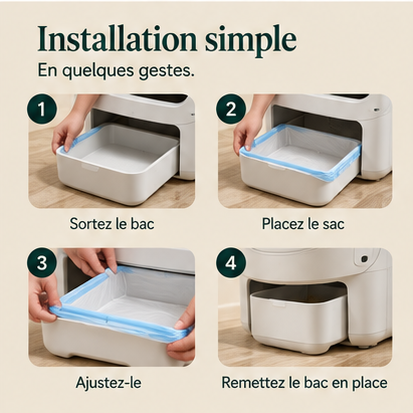 Installation simple

En quelques gestes.

1

Sortez le bac

2

Placez le sac

3

Ajustez-le

4

Remettez le bac en place